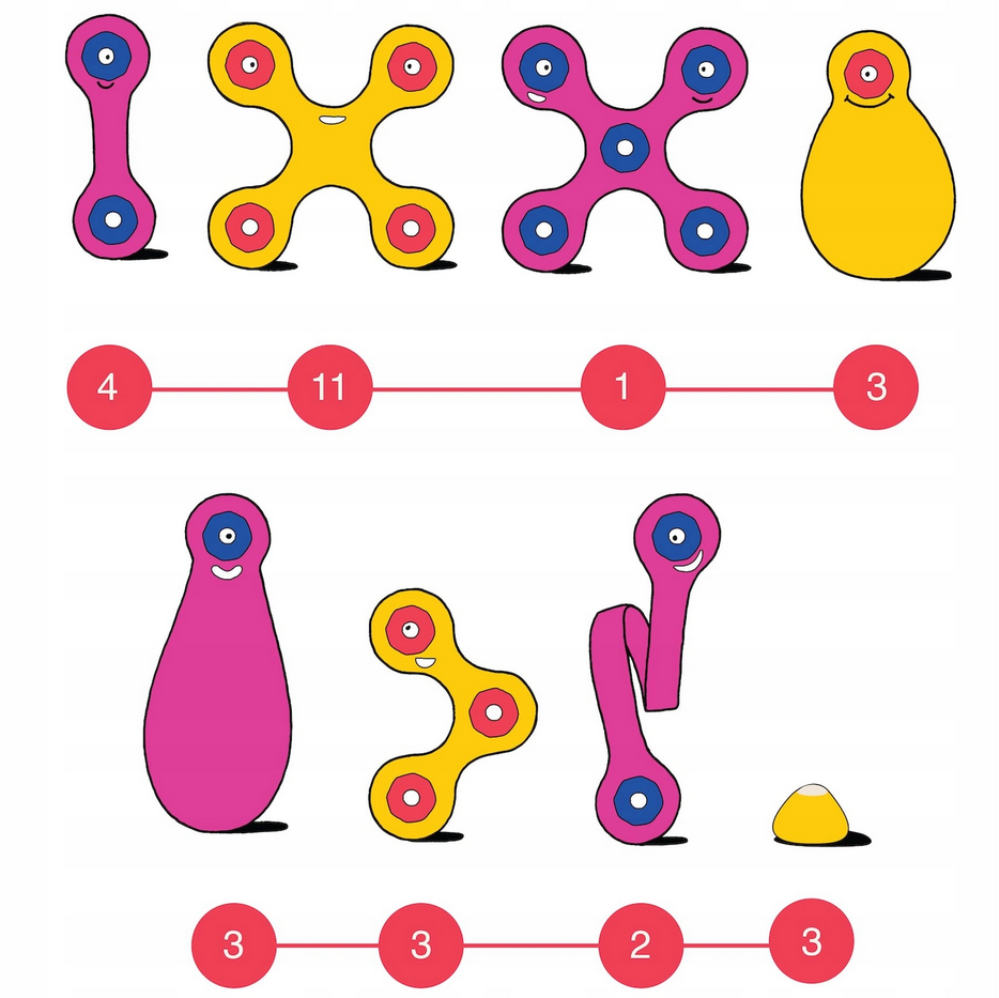 4 11 1 3

3 3 2 3